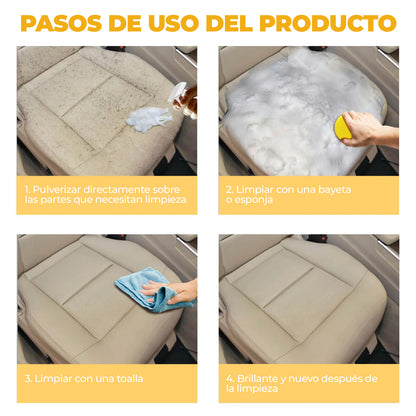 PASOS DE USO DEL PRODUCTO

1. Pulverizar directamente sobre las partes que necesitan limpieza

2. Limpiar con una bayeta o esponja

3. Limpiar con una toalla

4. Brillante y nuevo después de la limpieza