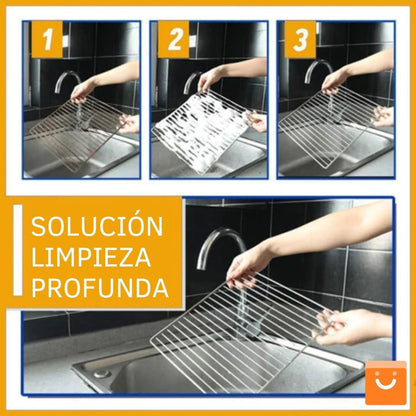 1

2

3

SOLUCIÓN
LIMPIEZA
PROFUNDA